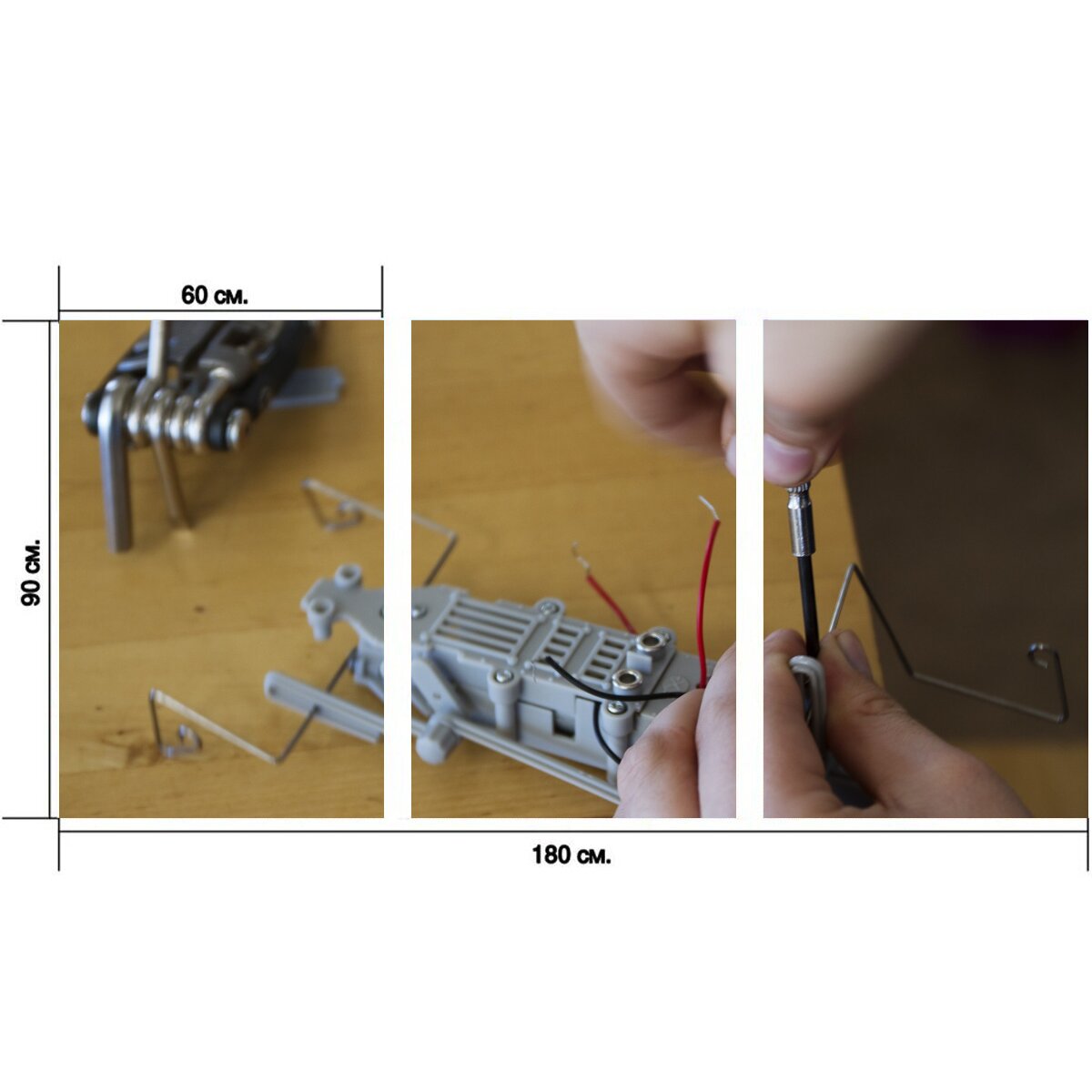 60 см.

90 см.

180 см.