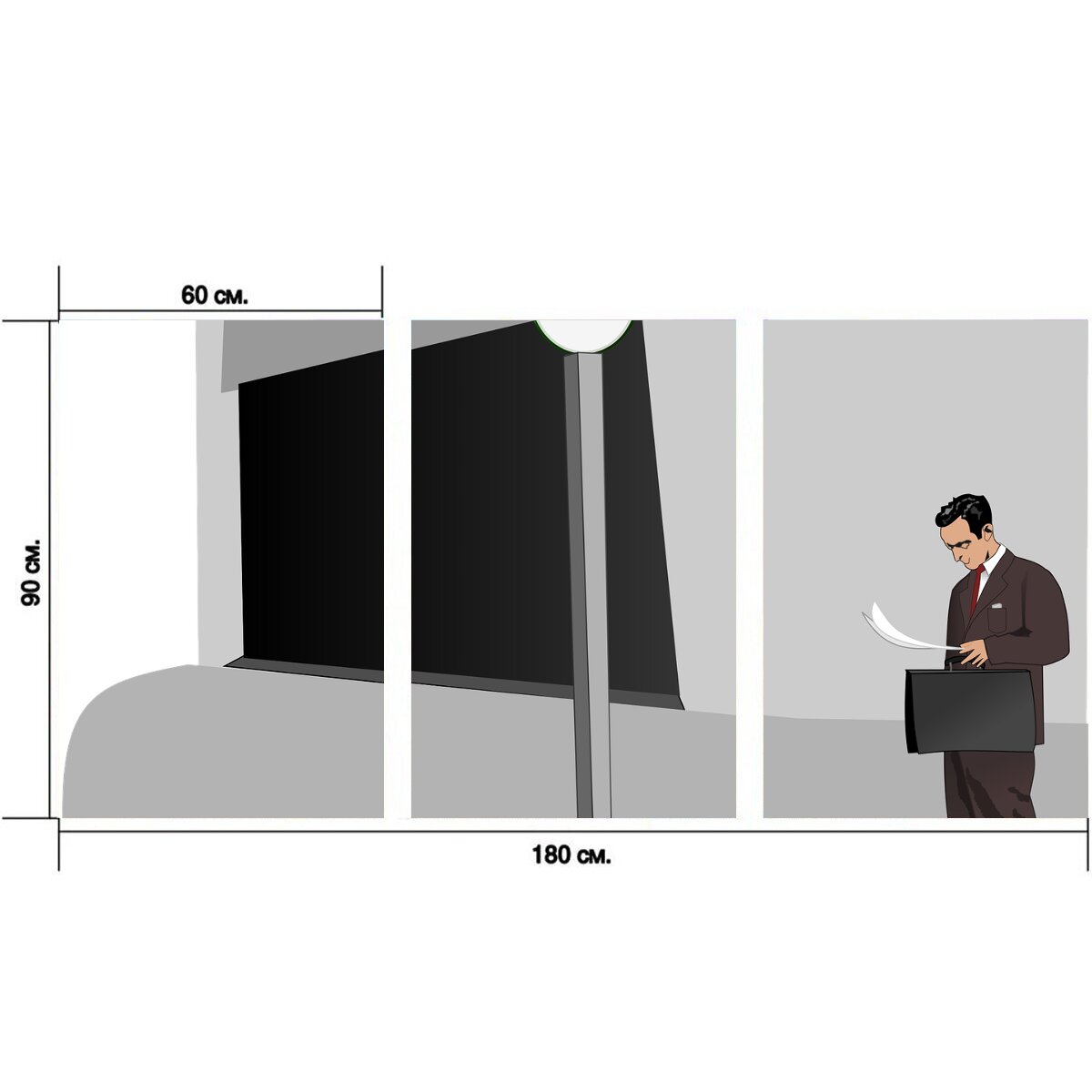 60 см.

90 см.

180 см.