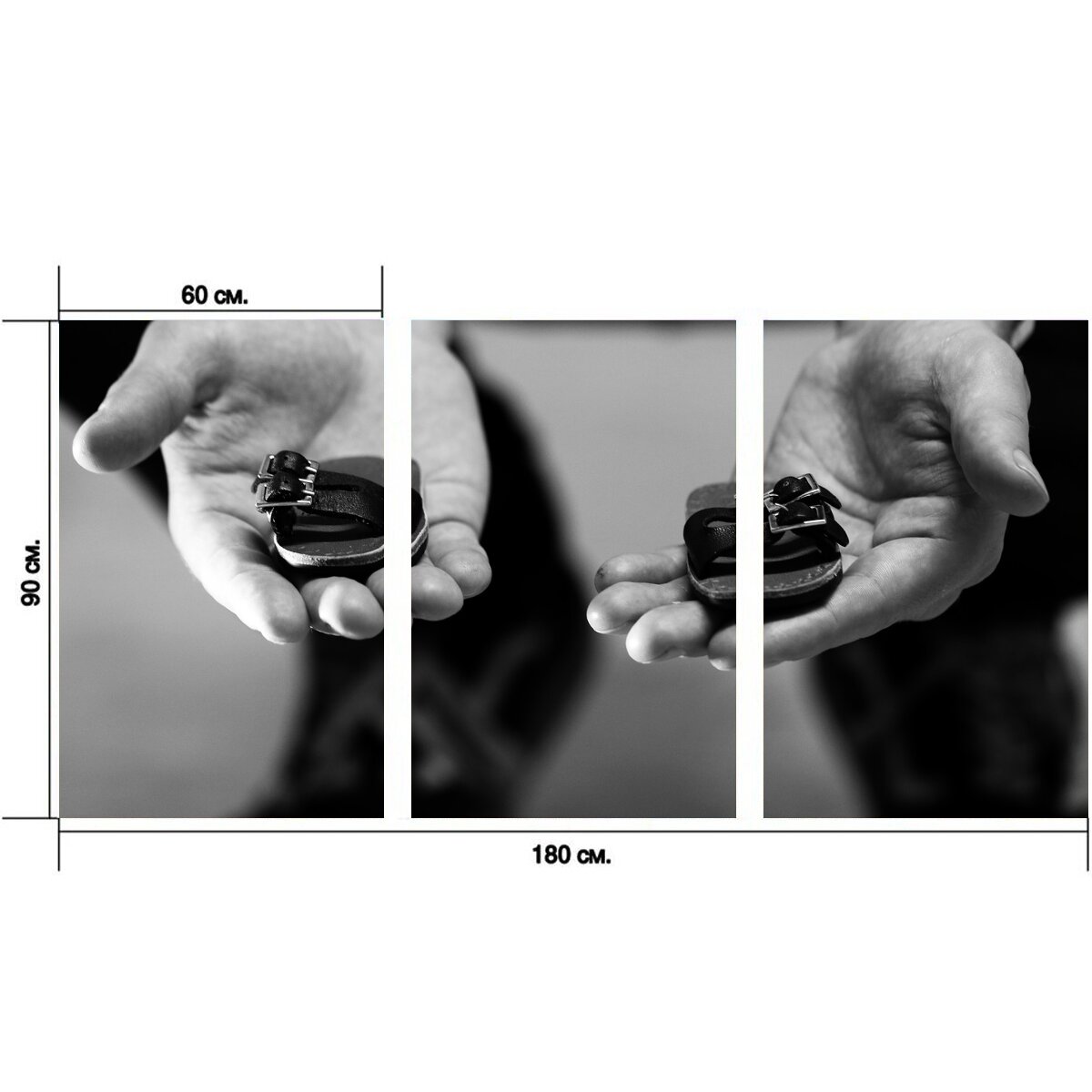 60 см.

90 см.

180 см.