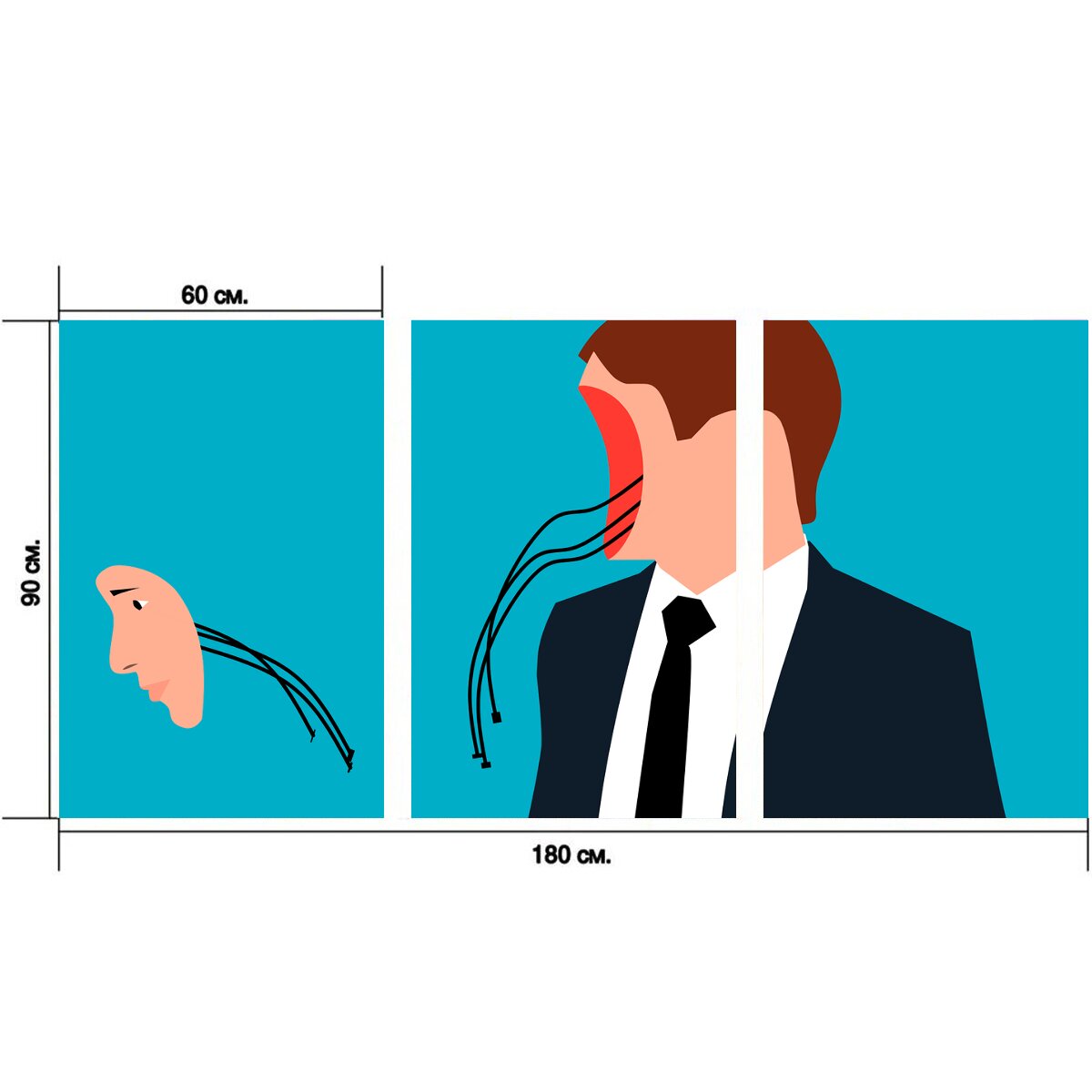 60 см.

90 см.

180 см.